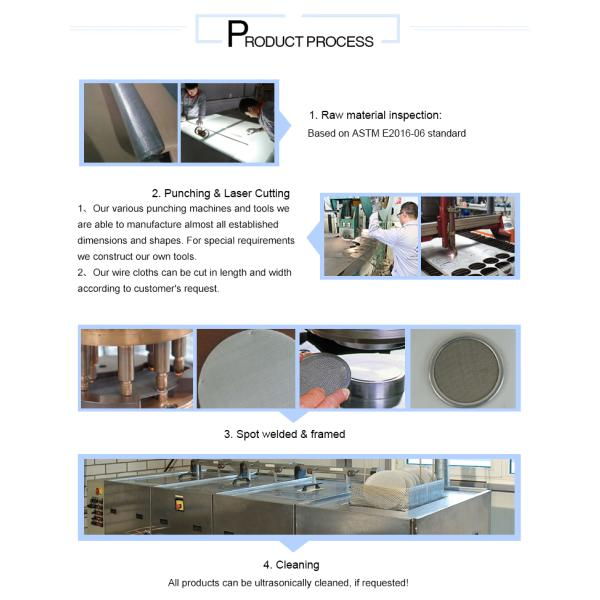 PRODUCT PROCESS

1. Raw material inspection:
Based on ASTM E2016-06 standard

2. Punching & Laser Cutting
1、Our various punching machines and tools we are able to manufacture almost all established dimensions and shapes. For special requirements we construct our own tools.
2、Our wire cloths can be cut in length and width according to customer's request.

3. Spot welded & framed

4. Cleaning
All products can be ultrasonically cleaned, if requested!